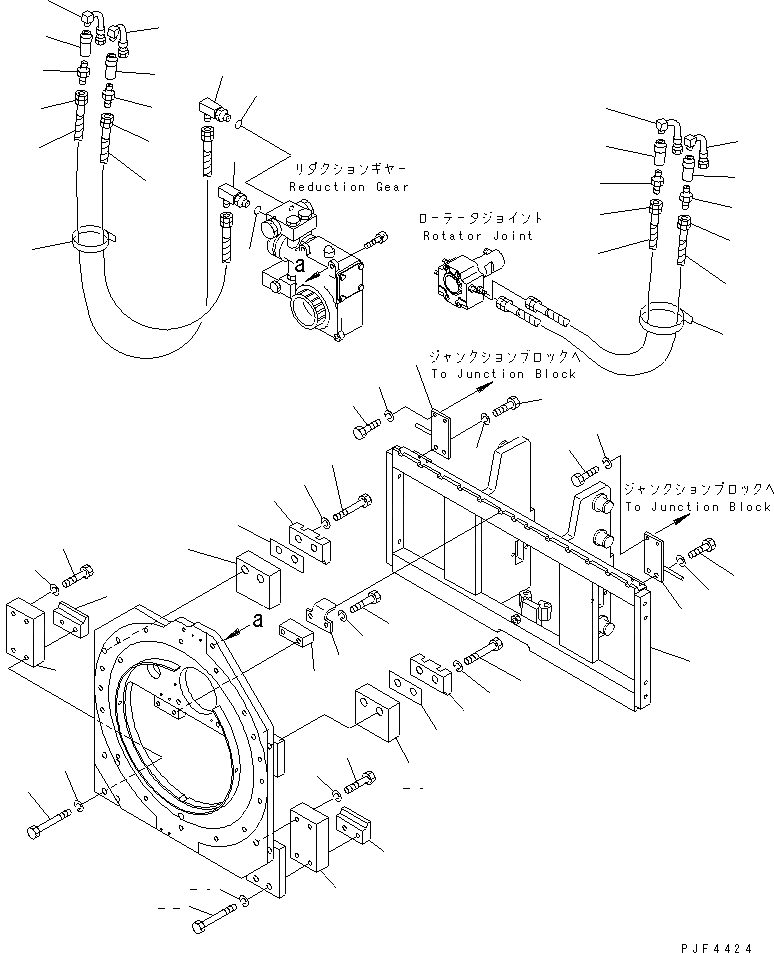 リダクションギヤー
Reduction Gear

a

ローテータジョイント
Rotator Joint

ジャンクションブロックへ
To Junction Block

ジャンクションブロックへ
To Junction Block

a

PJF4424