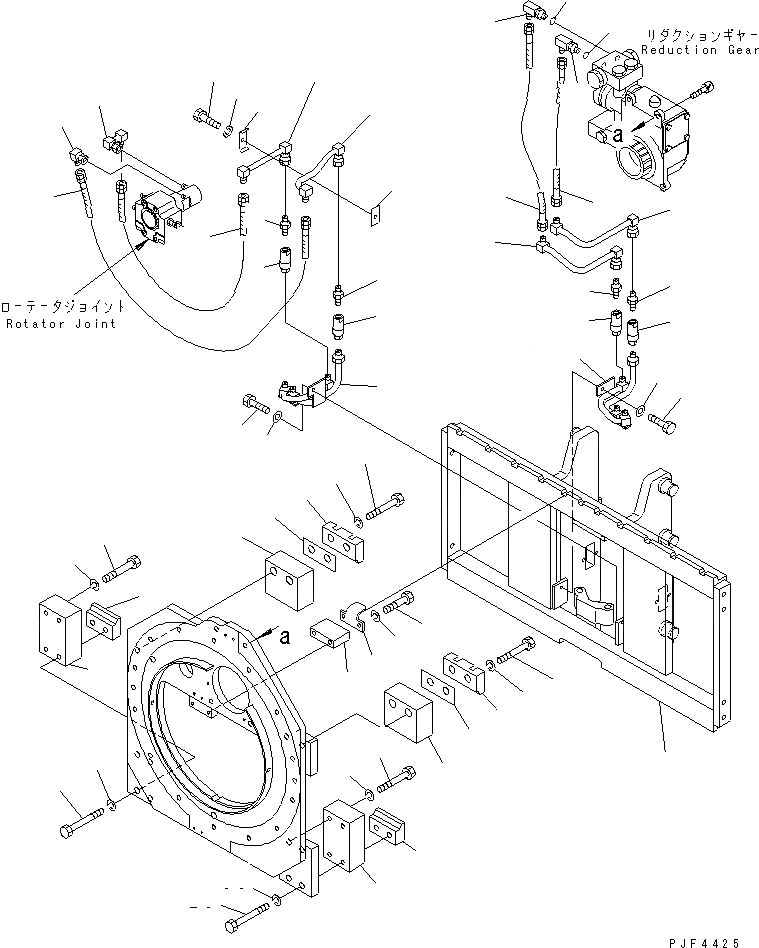 リダクションギヤー
Reduction Gear

a

ローテータジョイント
Rotator Joint

a

PJF4425