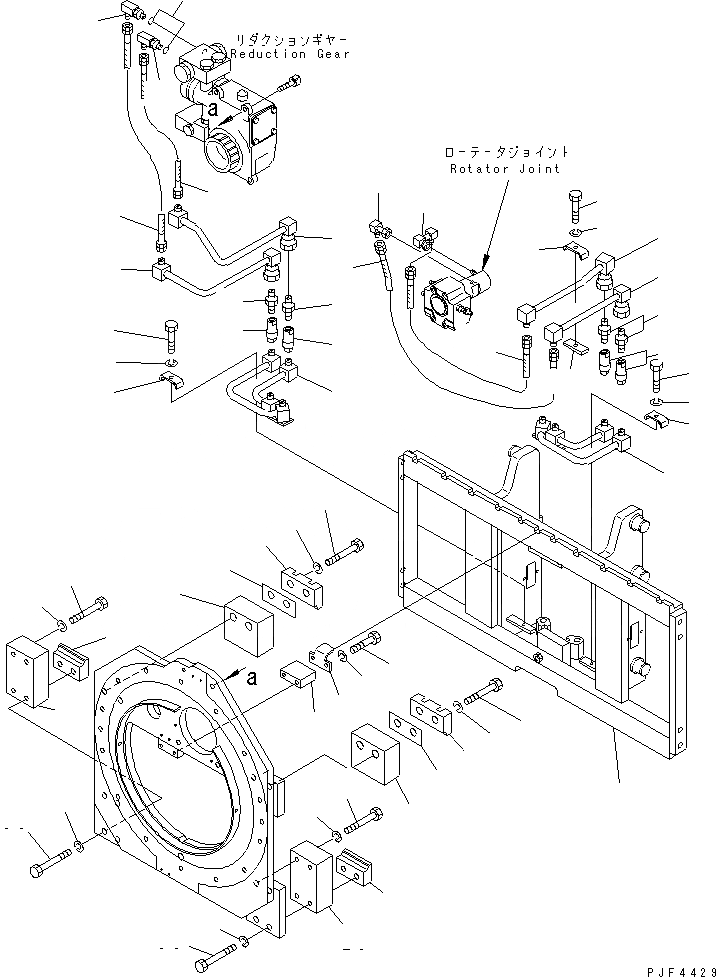 リダクションギヤー
Reduction Gear

a

ローテータジョイント
Rotator Joint

a

PJF4429