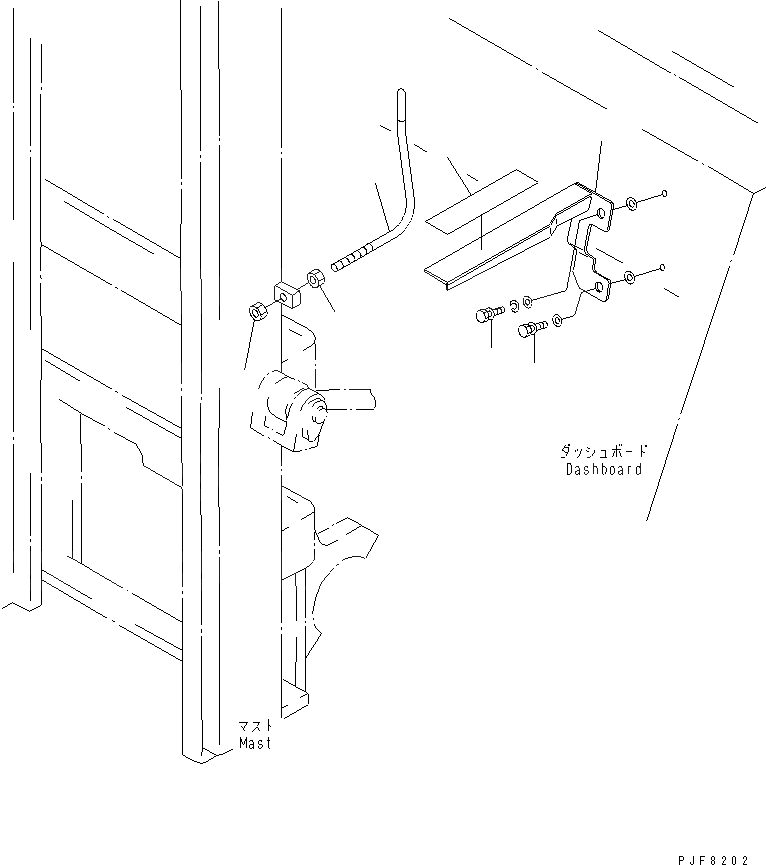 ダッシュボード
Dashboard

マスト
Mast

PJF8202