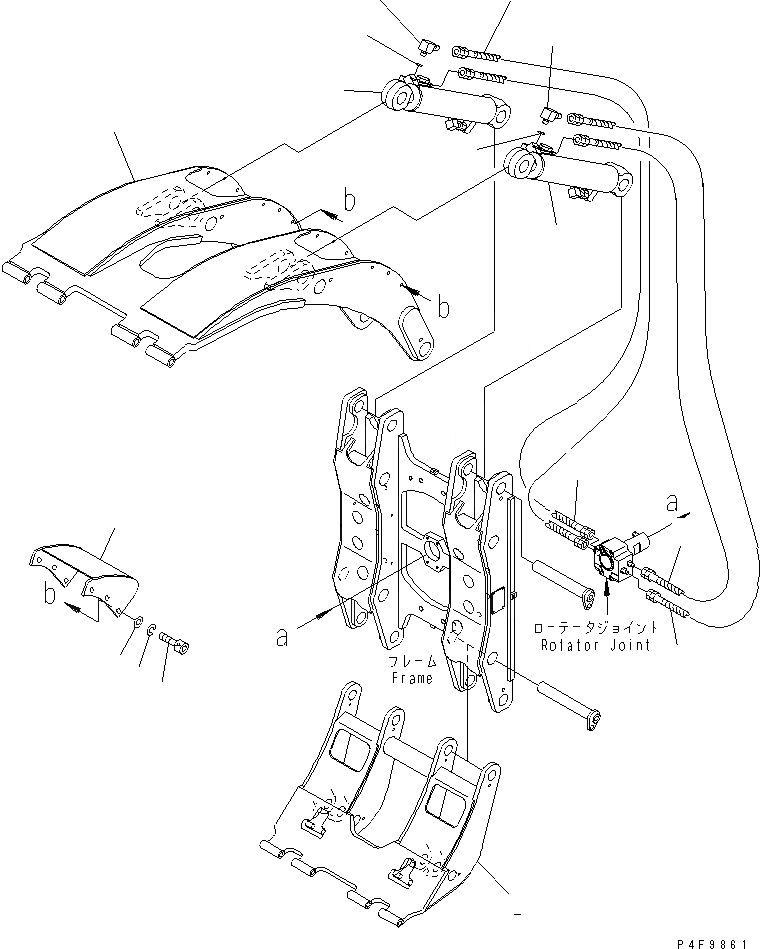 b

b

a

b

a

ローテータジョイント
Rotator Joint

フレーム
Frame

P4F9861