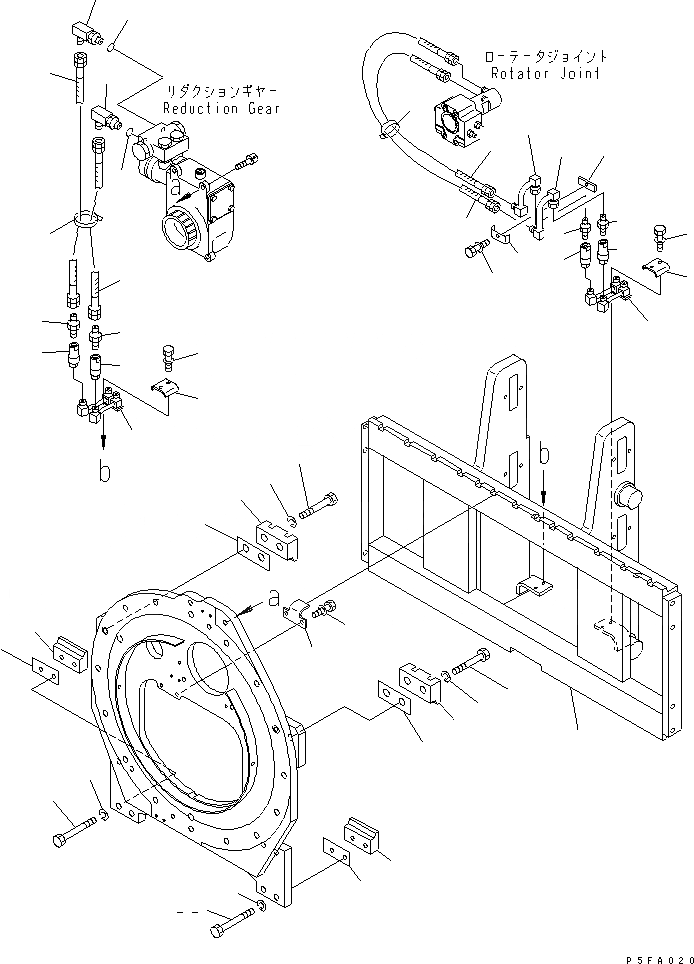 リダクションギヤー
Reduction Gear

ローテータジョイント
Rotator Joint

a
b
b
a

P5FA020