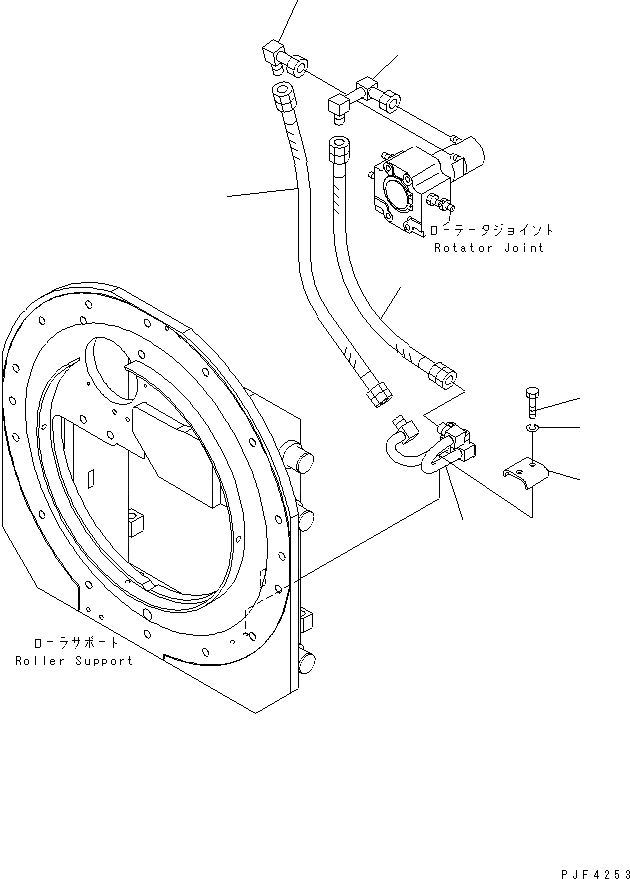 ローテータジョイント
Rotator Joint

ローラサポート
Roller Support

PJF4253