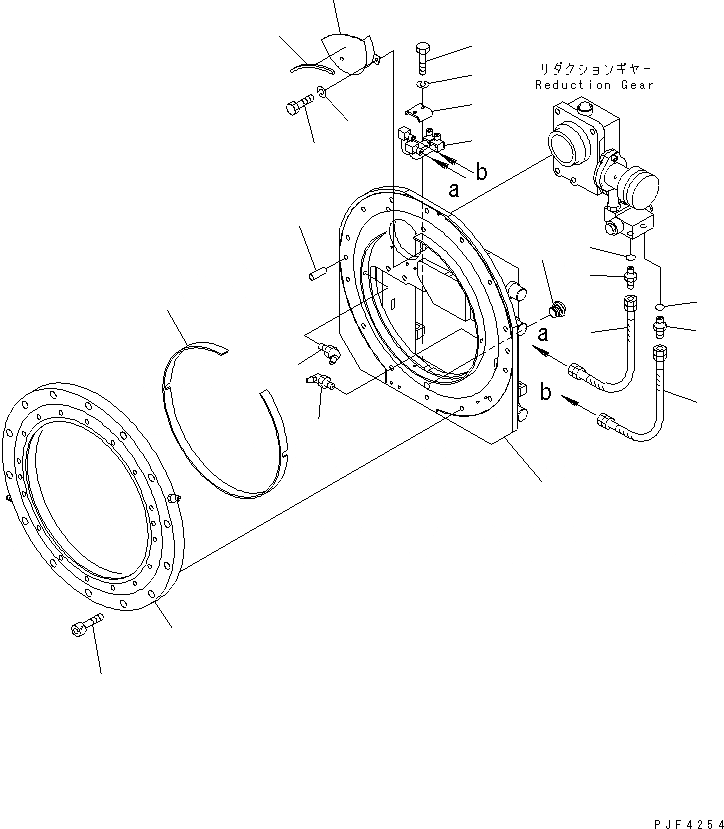 リダクションギヤー
Reduction Gear

b
a
a
b

PJF4254