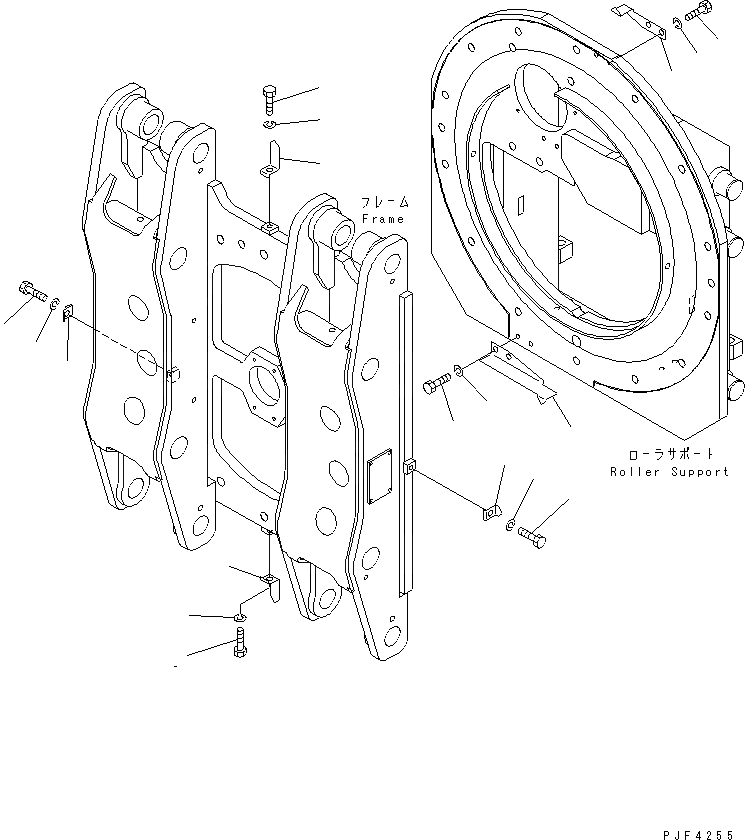 フレーム
Frame

ローラサポート
Roller Support

PJF4255