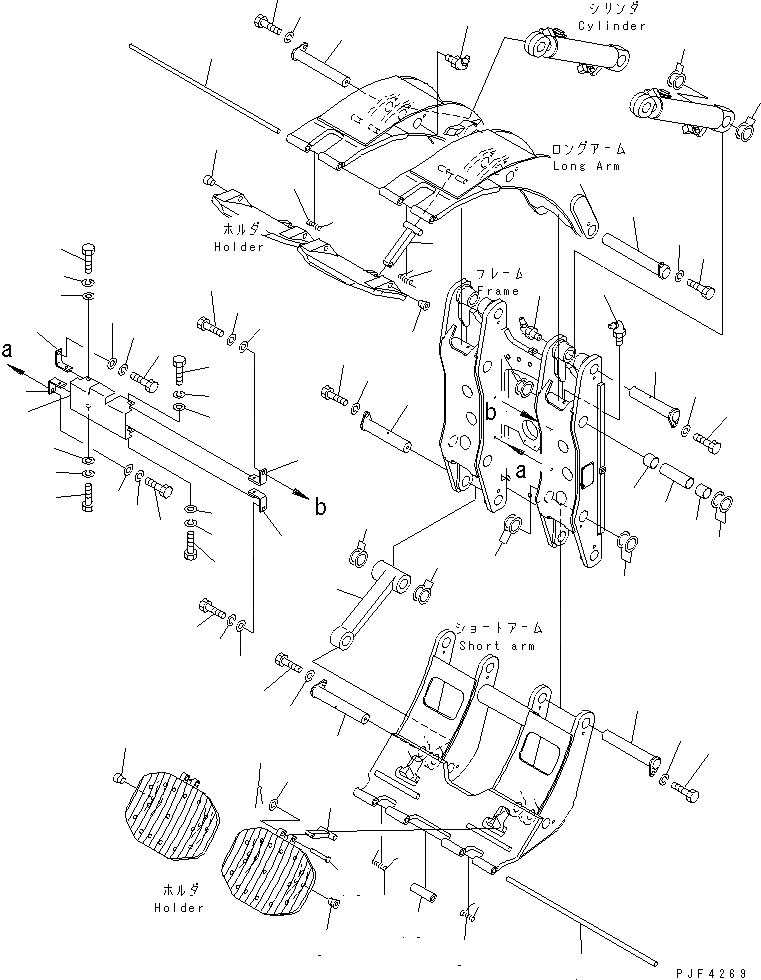 シリンダ
Cylinder

ロングアーム
Long Arm

ホルダ
Holder

フレーム
Frame

a

b

b

a

ショートアーム
Short arm

ホルダ
Holder

PJF4269