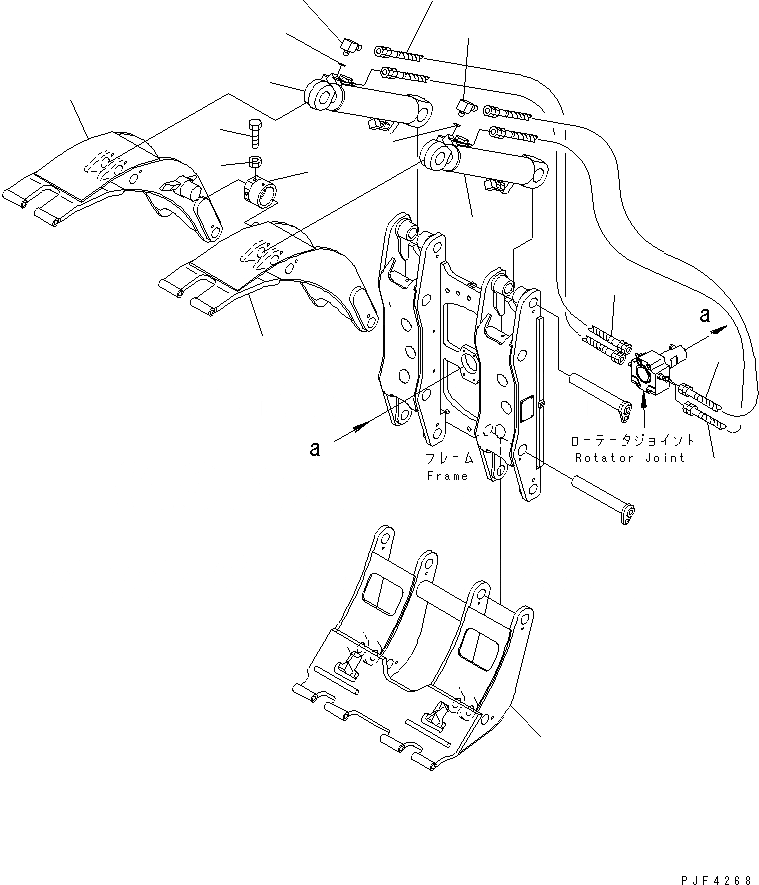 a

a

ローテータジョイント
Rotator Joint

フレーム
Frame

PJF4268