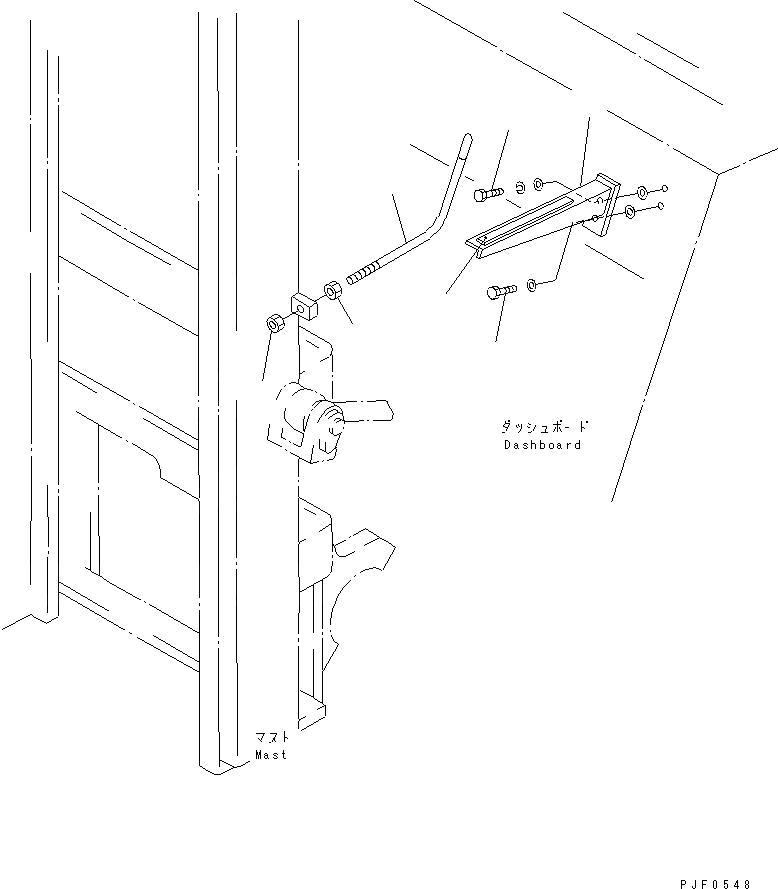 ダッシュボード
Dashboard

マスト
Mast

PJF0548