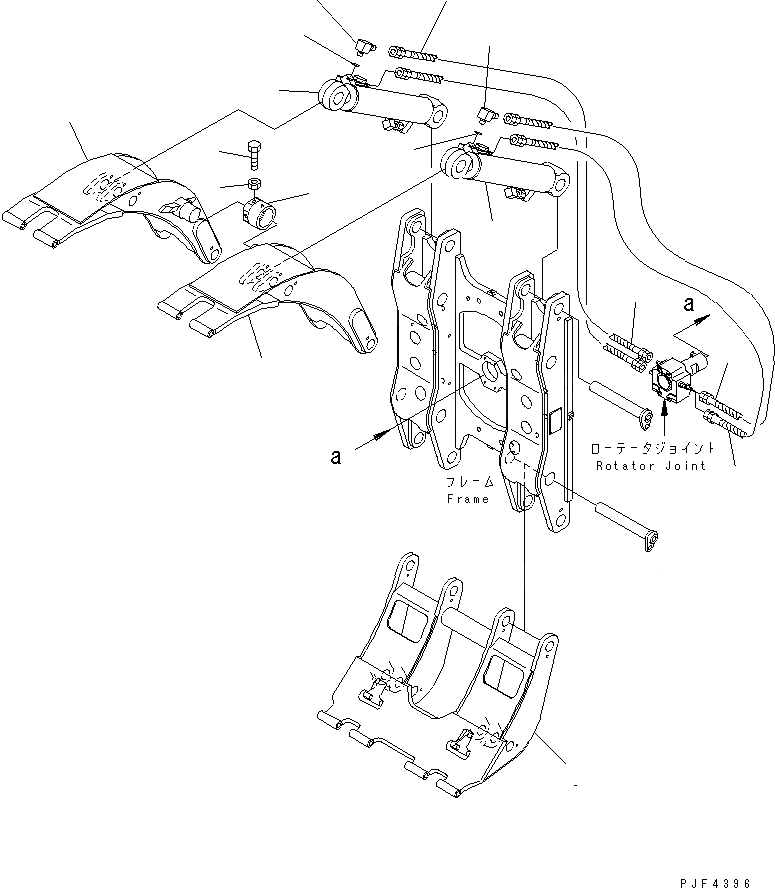 a

a

ローテータジョイント
Rotator Joint

フレーム
Frame

PJF4396