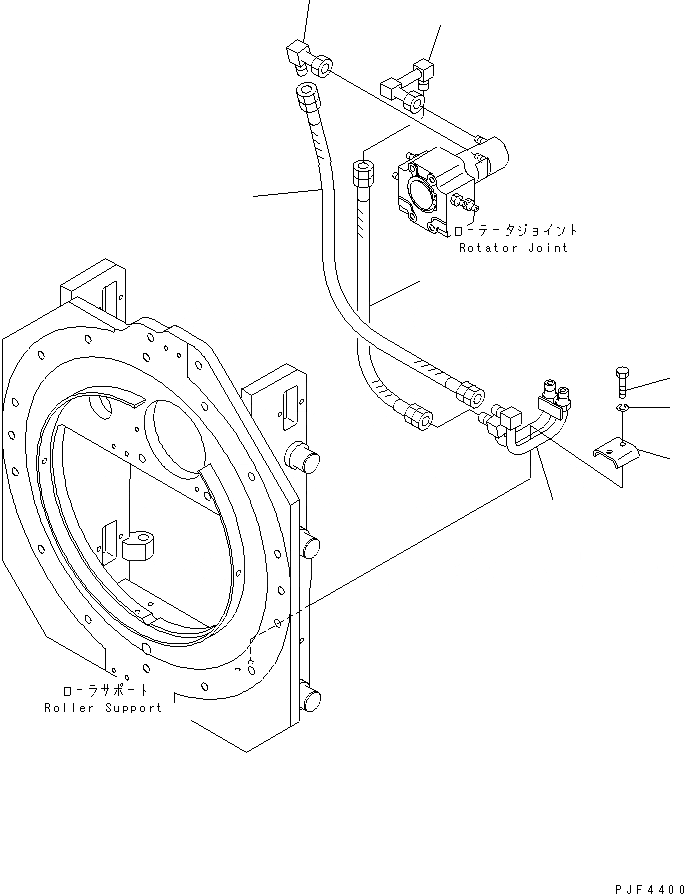 ローテータジョイント
Rotator Joint

ローラサポート
Roller Support

PJF4400