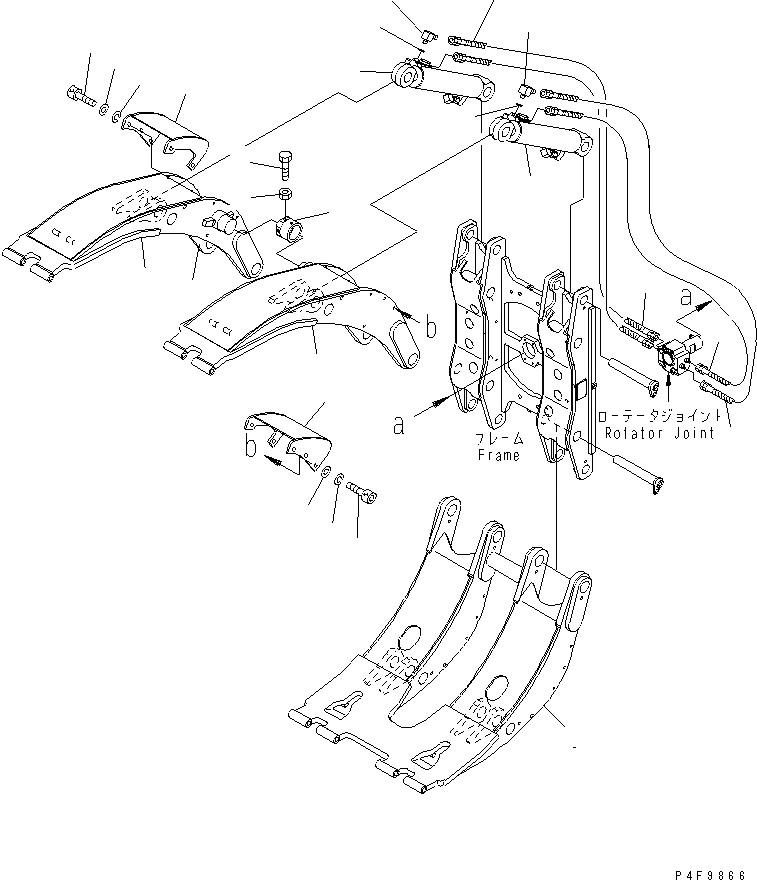 a
b
a
フレーム
Frame
ローテータジョイント
Rotator Joint
b
P4F9866