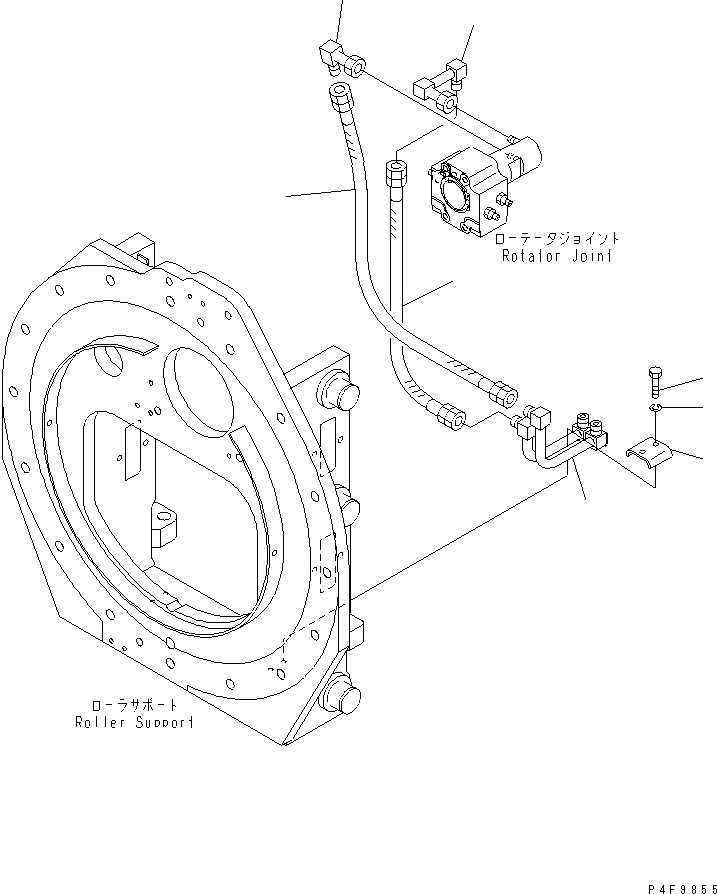 ローテータジョイント
Rotator Joint

ローラサポート
Roller Support

P4F9855