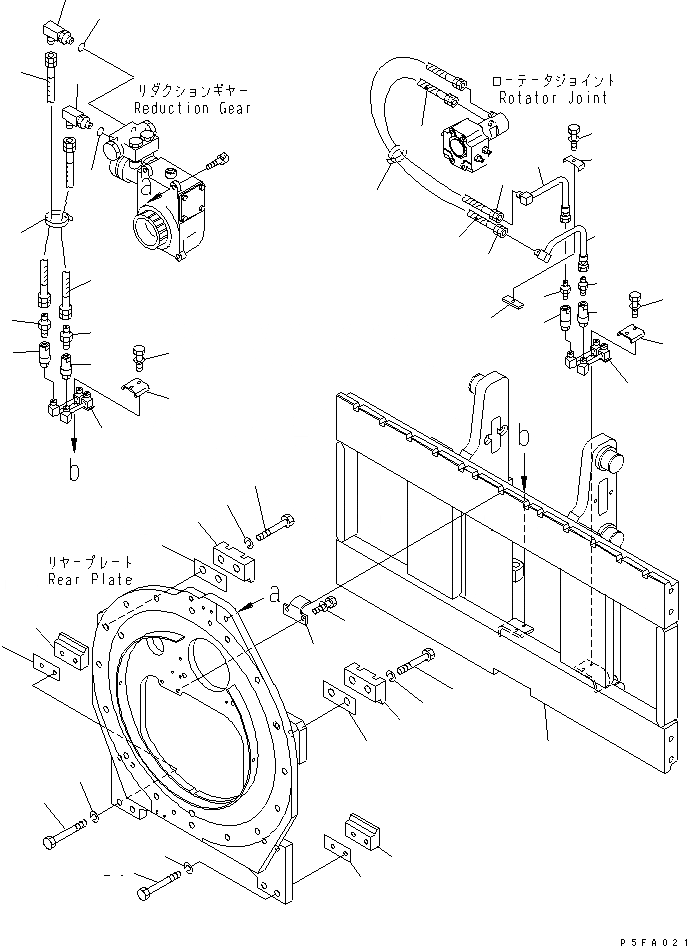 リダクションギヤー
Reduction Gear

ローテータジョイント
Rotator Joint

a

b

b

リヤープレート
Rear Plate

a

P5FA021