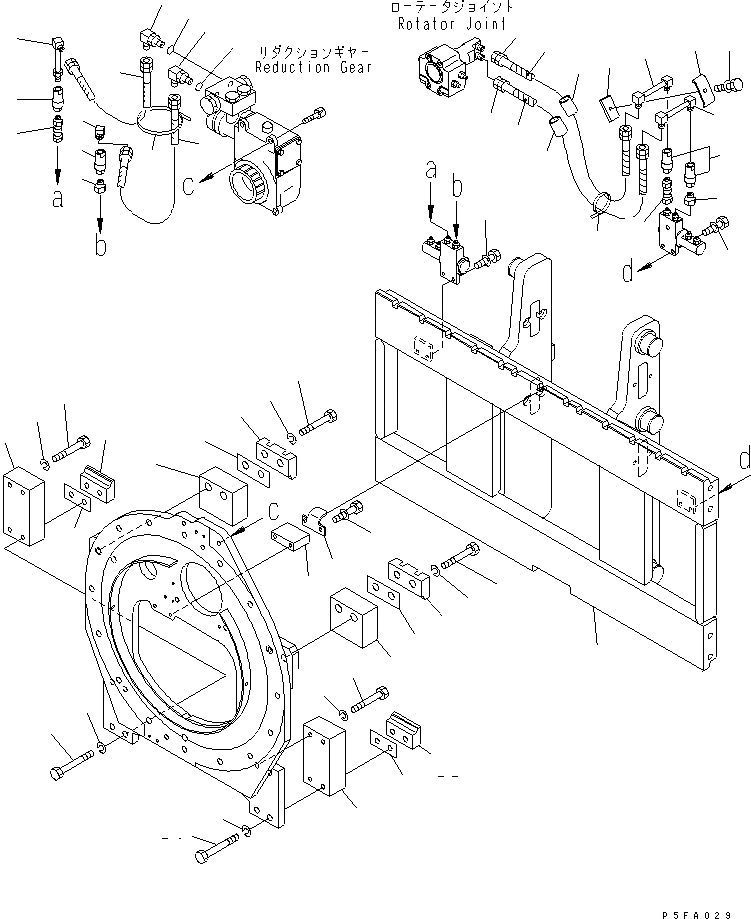 ローテータジョイント
Rotator Joint

リダクションギヤー
Reduction Gear

a
b
c
a
b
d
d
c

P5FA029