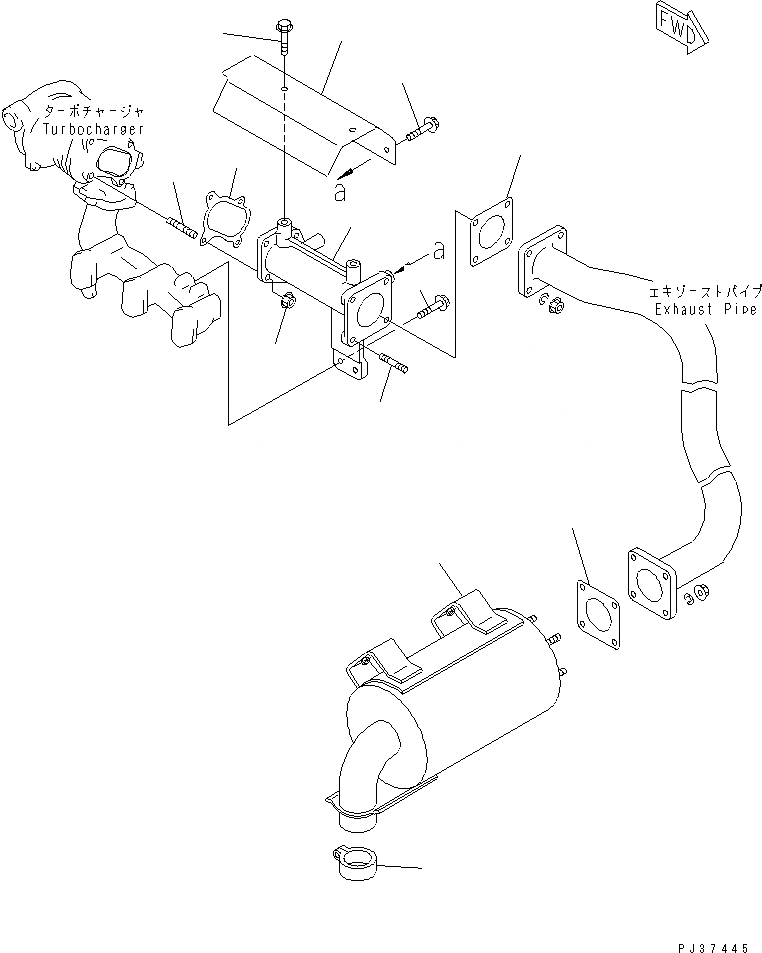 FWD

ターボチャージャ
Turbocharger

a

a

エキゾーストパイプ
Exhaust Pipe

PJ37445