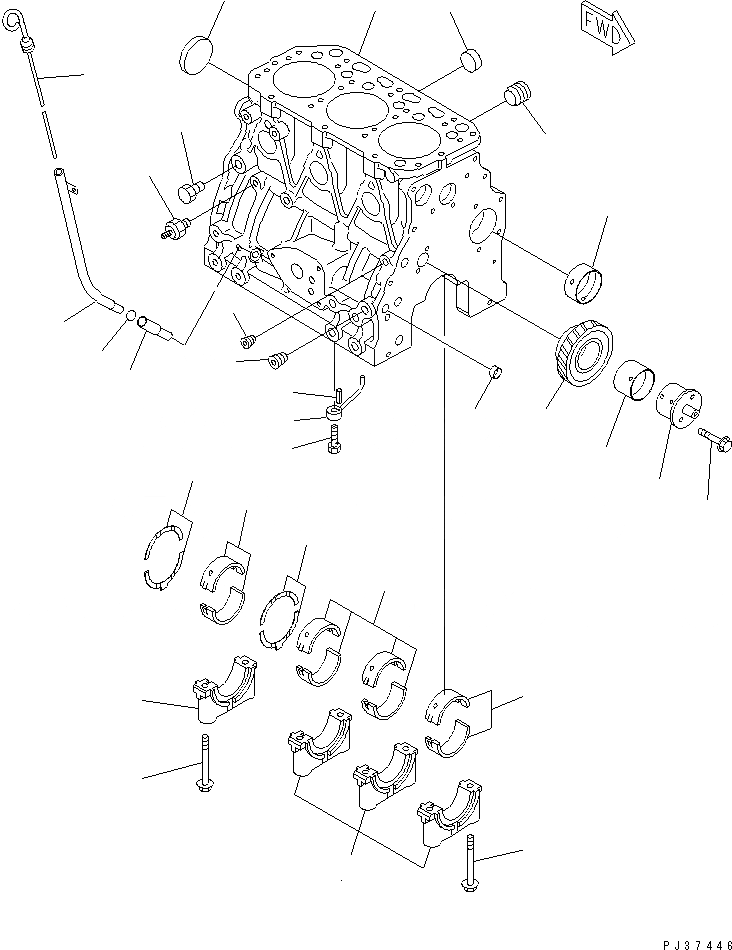 FWD

PJ37446