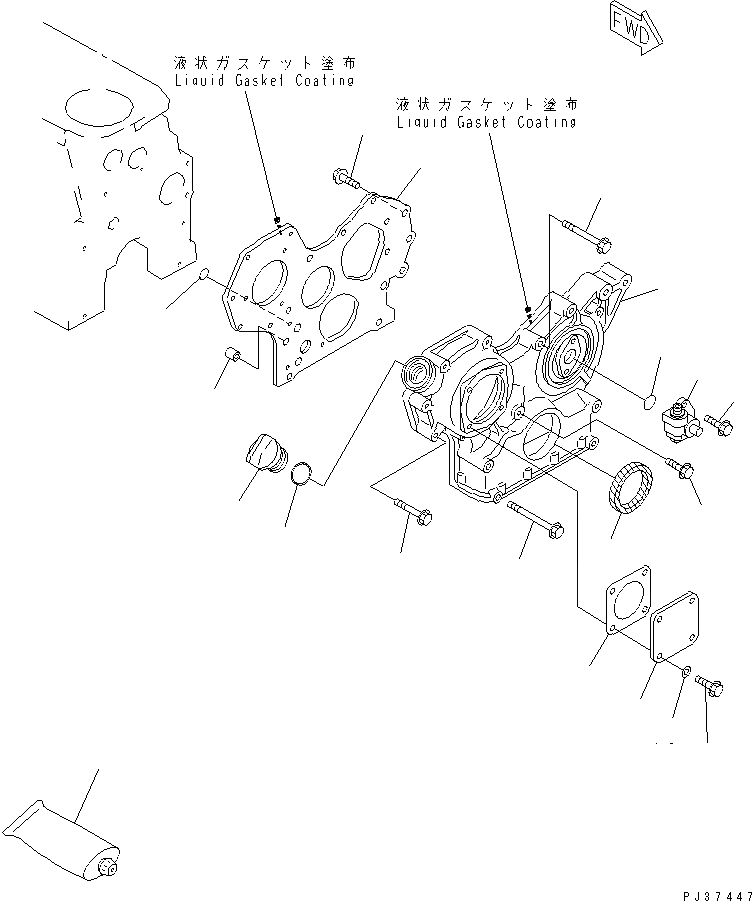 FWD

液状ガスケット塗布
Liquid Gasket Coating

液状ガスケット塗布
Liquid Gasket Coating

PJ37447