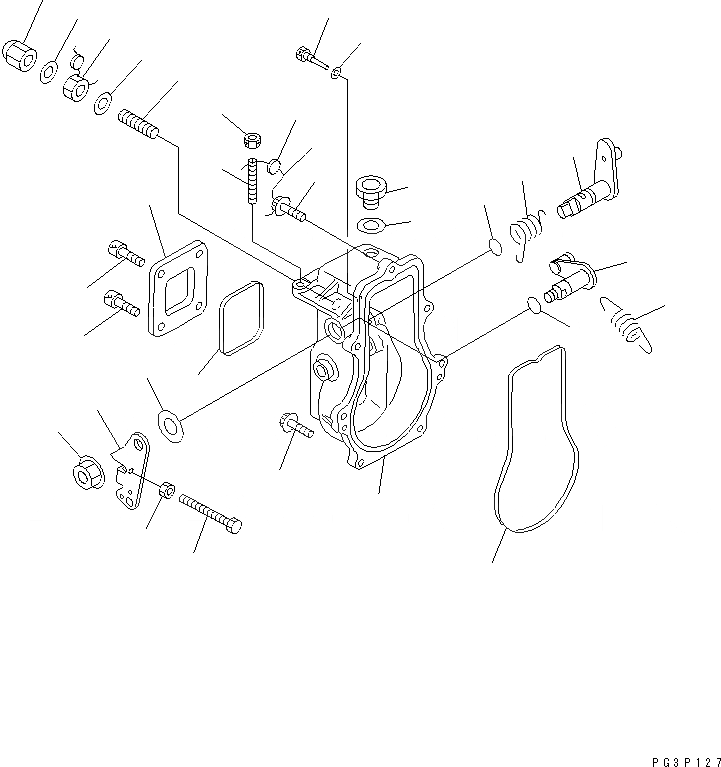 PG3P127