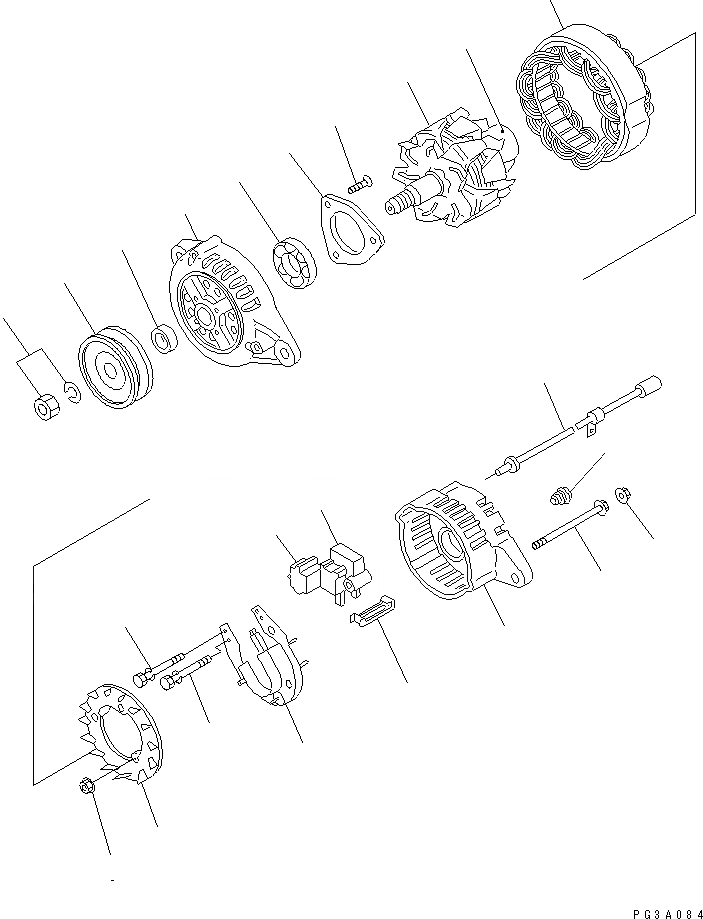 PG3A084