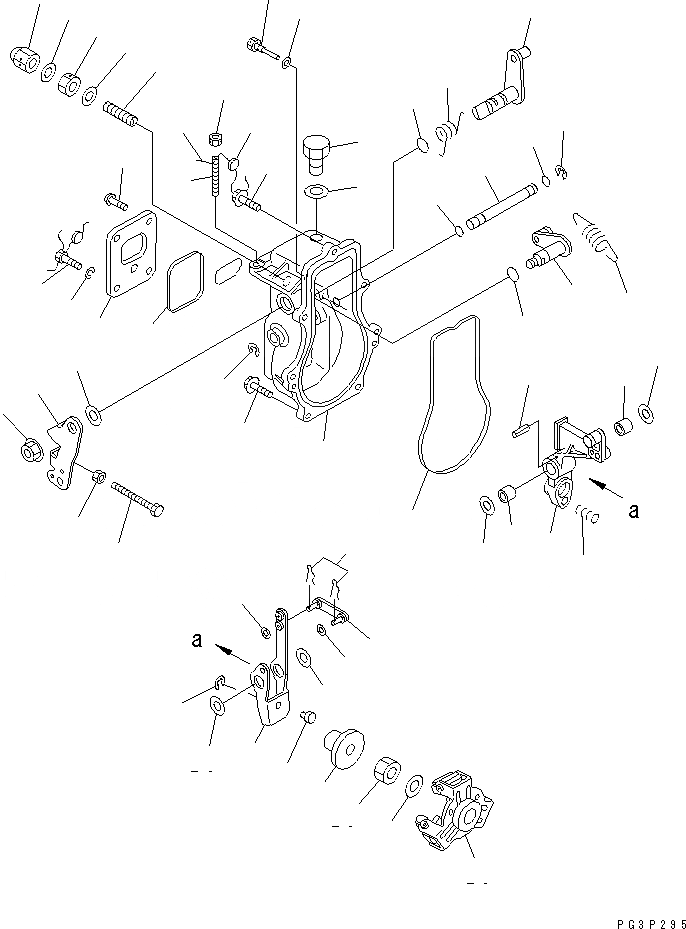 a

a

PG3P295