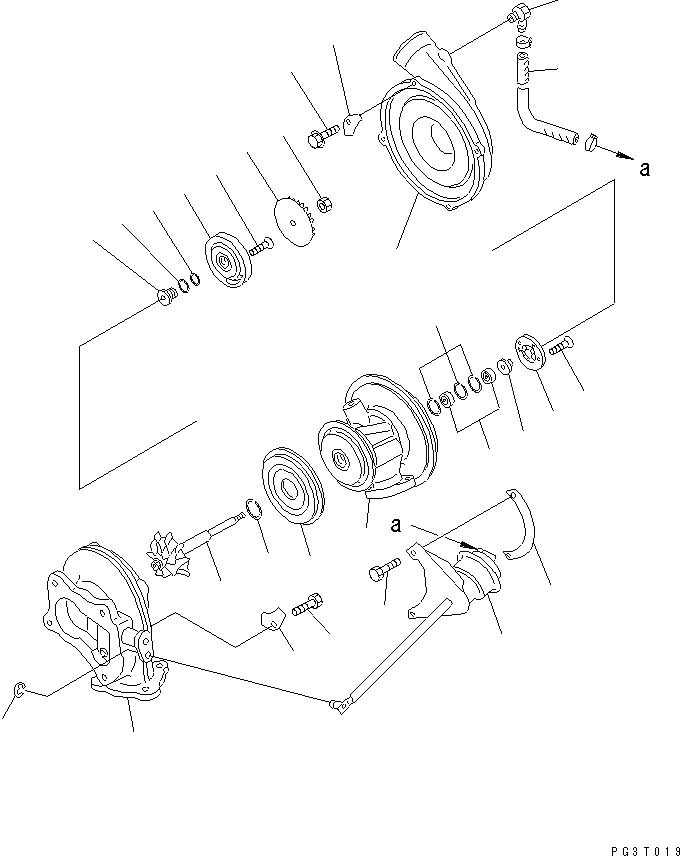 a

a

PG3T019