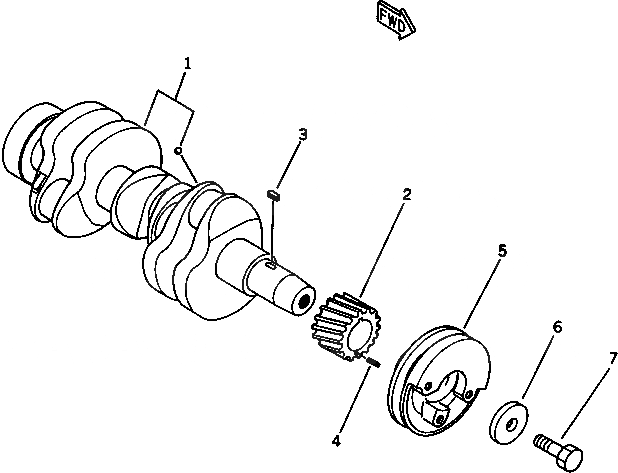 FWD
1
3
2
5
6
7
4