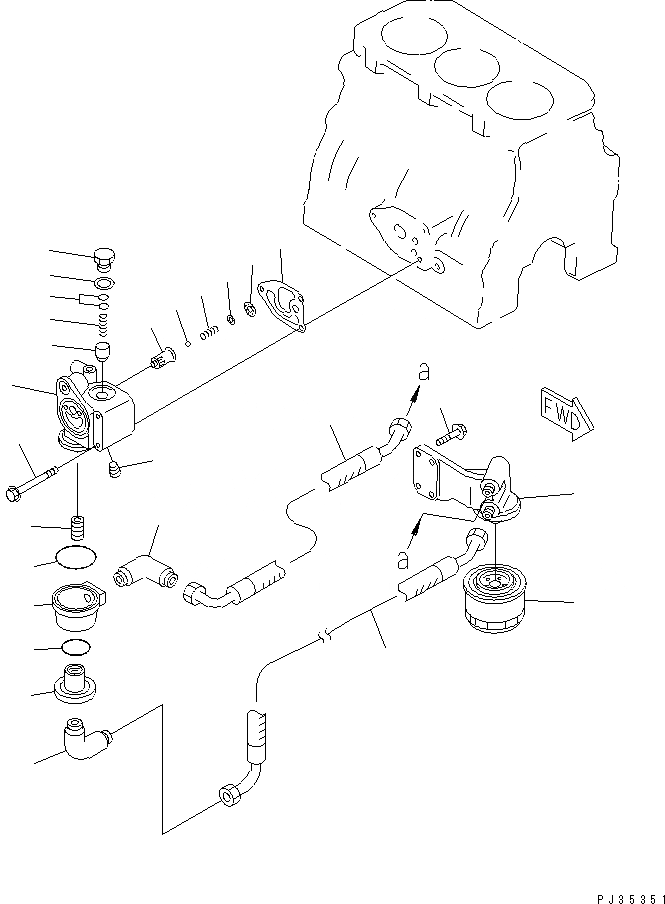 a
FWD
a
PJ35351