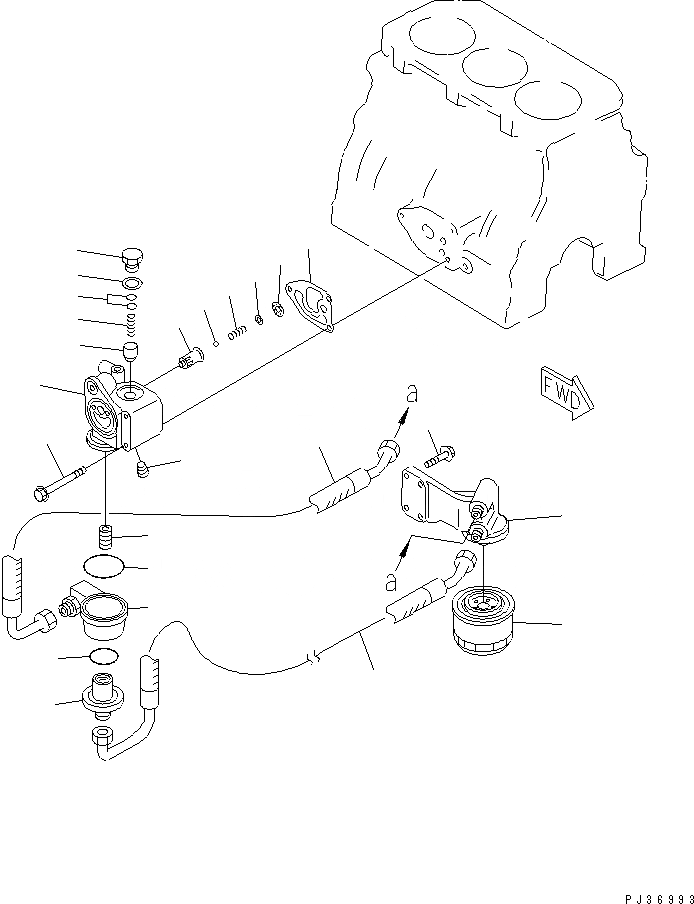 FWD
a
a
PJ36993