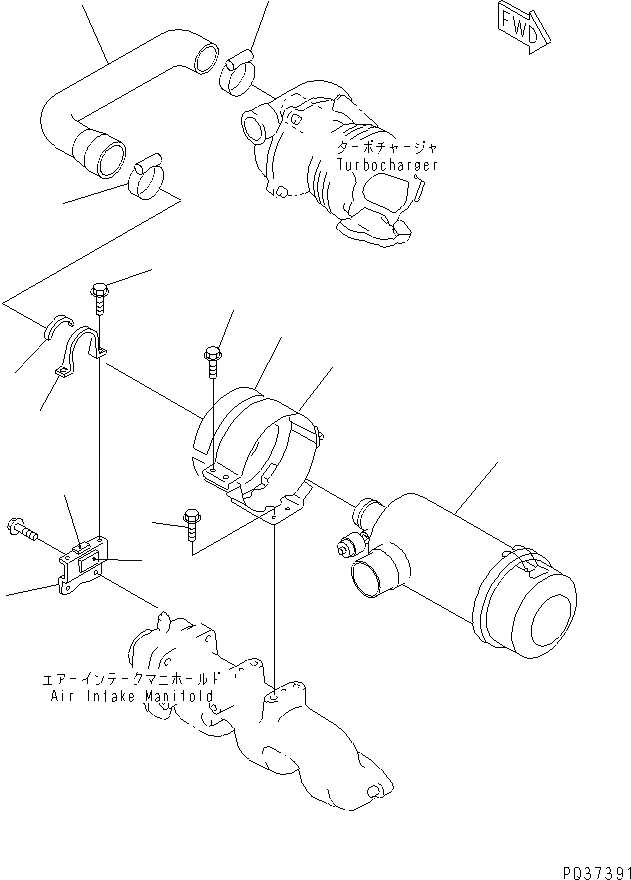 FWD

ターボチャージャ
Turbocharger

エアーインテークマニホールド
Air Intake Manifold

PQ37391