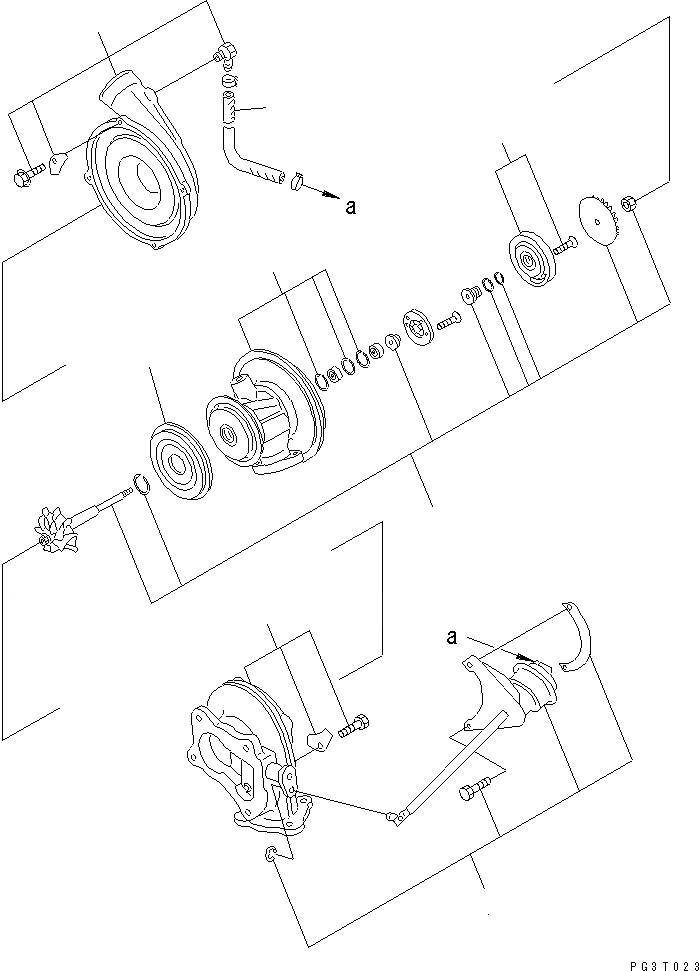 a

a

PG3T023