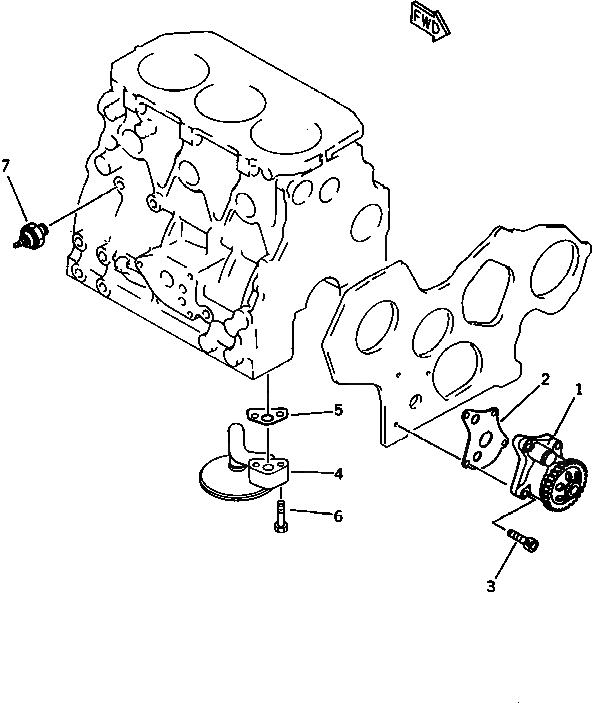 FWD
7
2
1
5
4
6
3