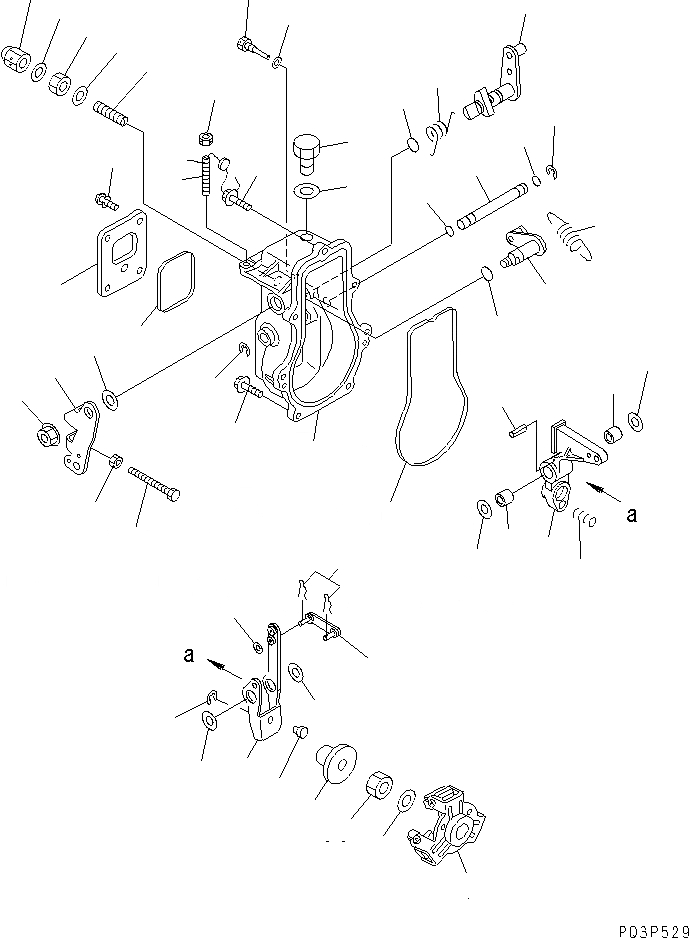 a

a

P03P529