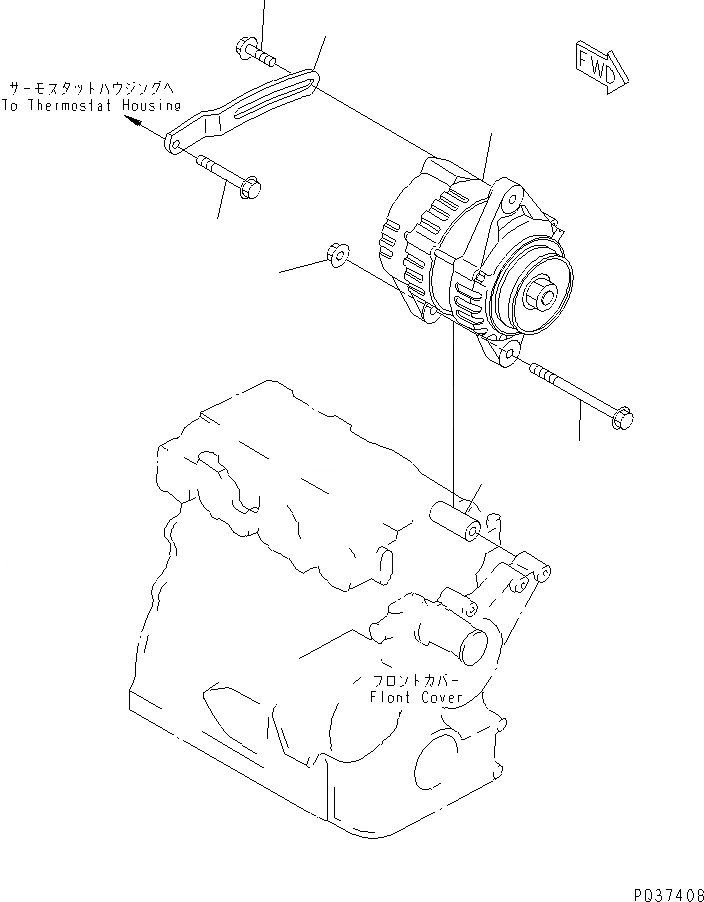 FWD

サーモスタットハウジングへ
To Thermostat Housing

フロントカバー
Flont Cover

P037408