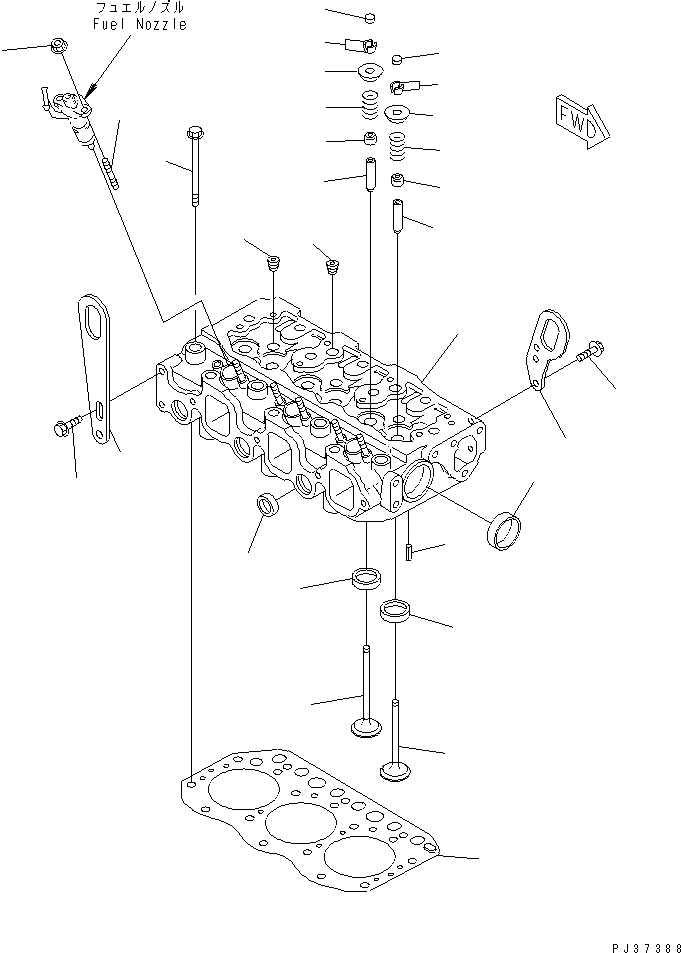 フュエルノズル
Fuel Nozzle

FWD

PJ37388