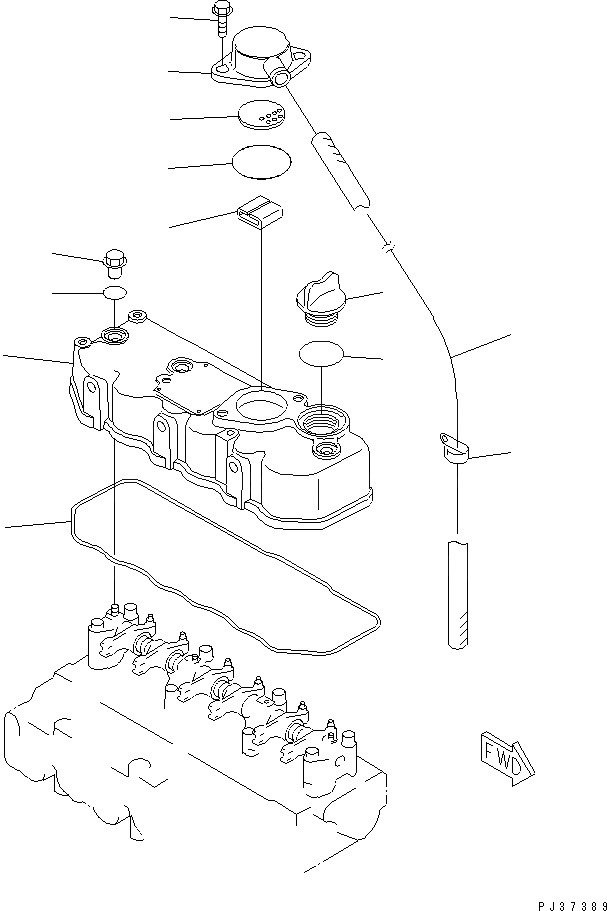 FWD

PJ37389