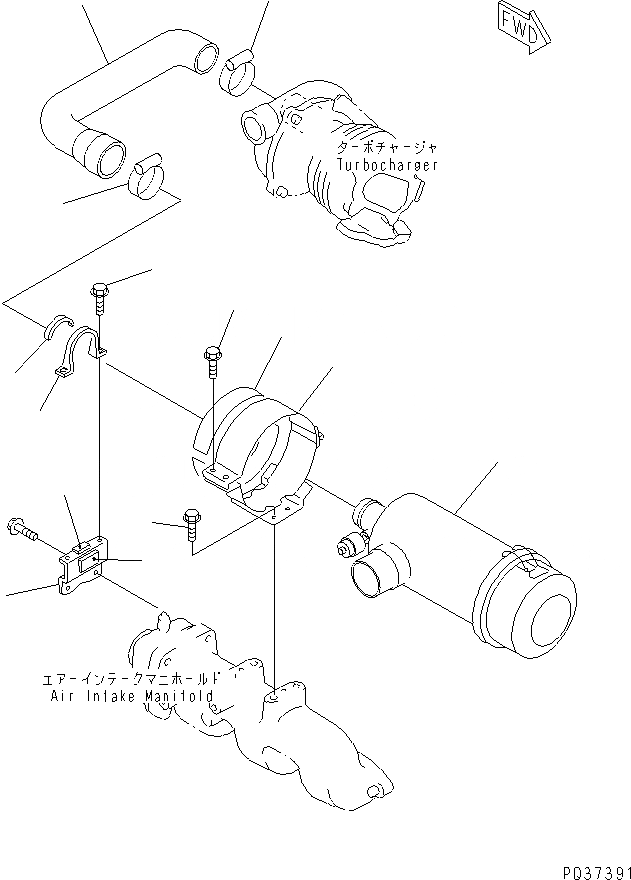 FWD

ターボチャージャ
Turbocharger

エアーインテークマニホールド
Air Intake Manifold

PQ37391