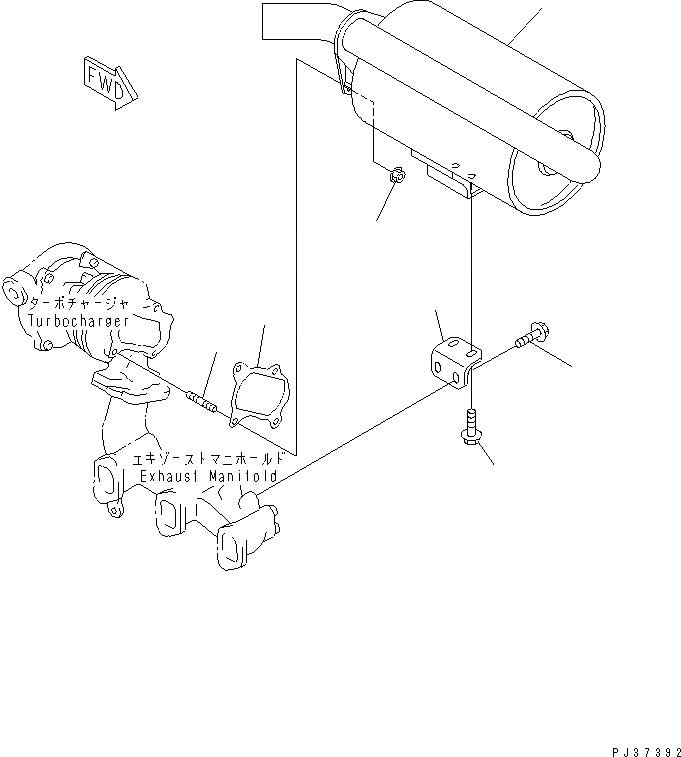 FWD

ターボチャージャ
Turbocharger

エキゾーストマニホールド
Exhaust Manifold

PJ37392