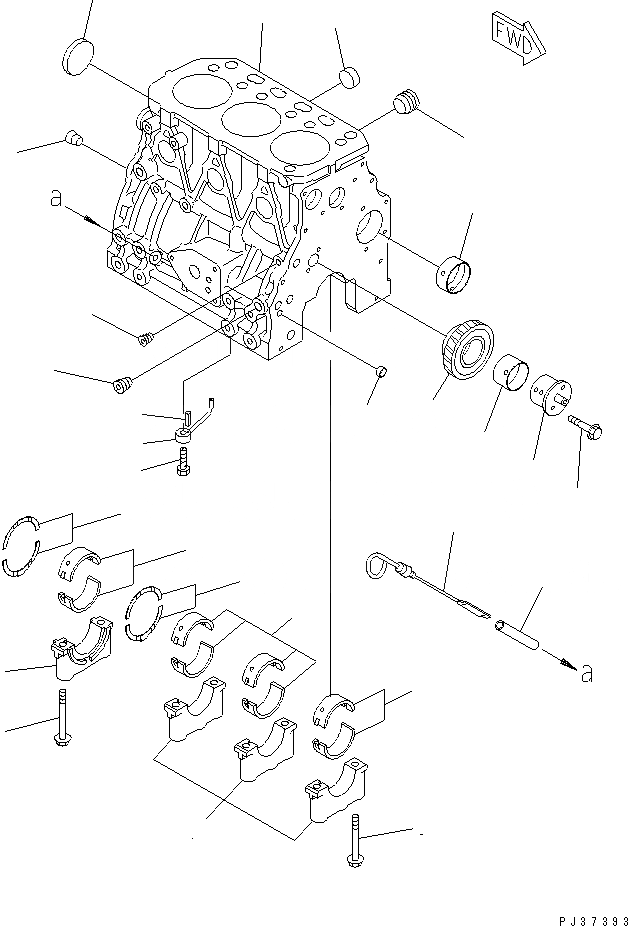 FWD

a

a

PJ37393