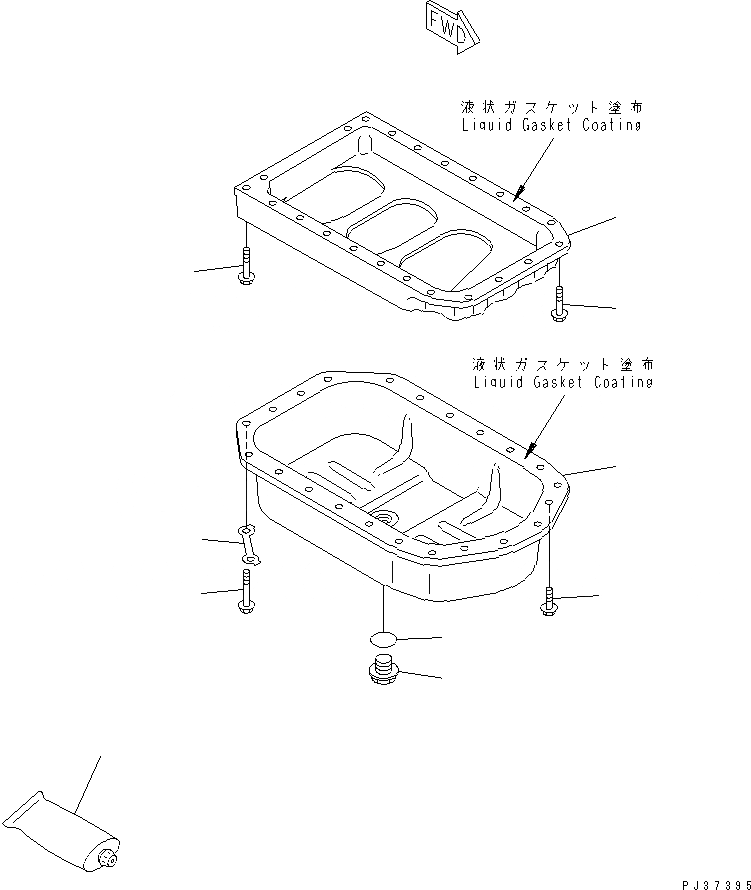 FWD

液状ガスケット塗布
Liquid Gasket Coating

液状ガスケット塗布
Liquid Gasket Coating

PJ37395