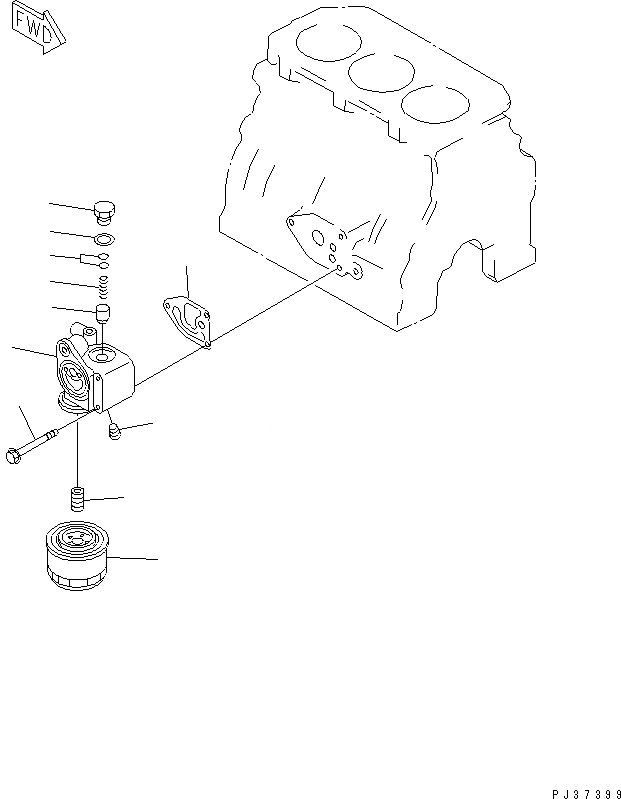 FWD

PJ37399