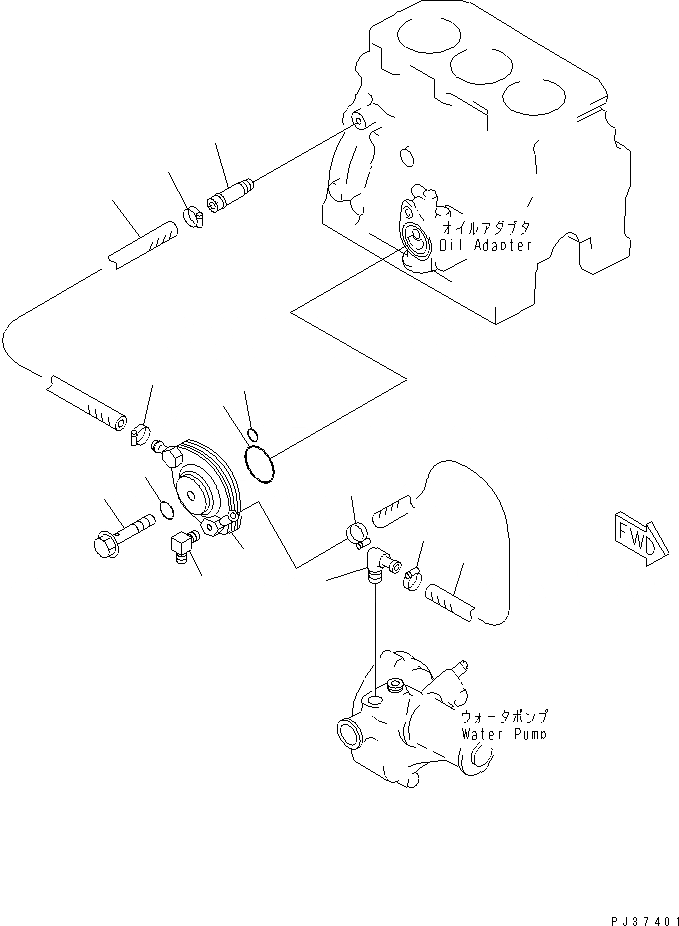 オイルアダプタ
Oil Adapter

FWD

ウォータポンプ
Water Pump

PJ37401