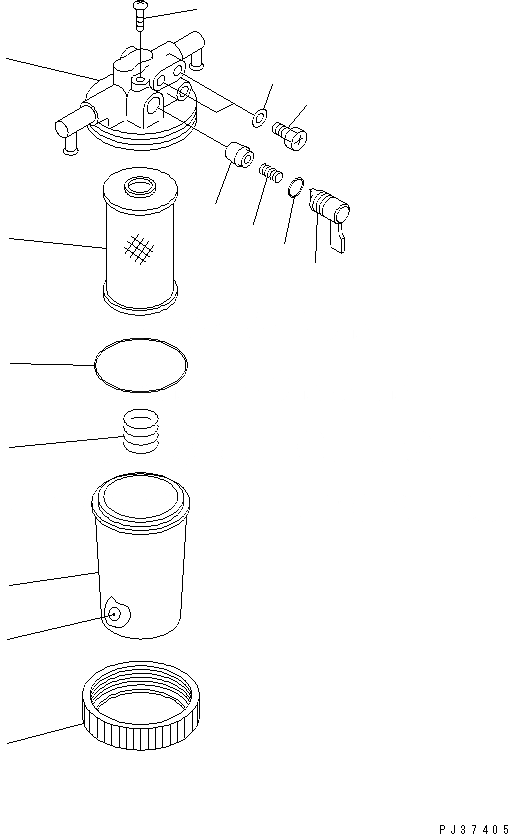 PJ37405