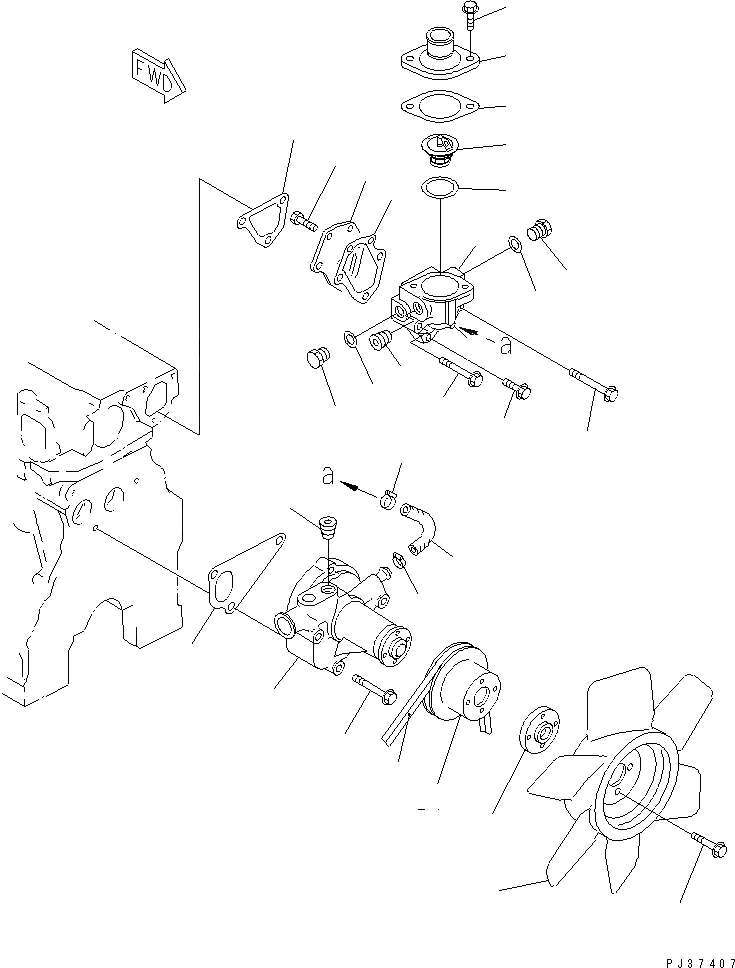 FWD

a

a

PJ37407