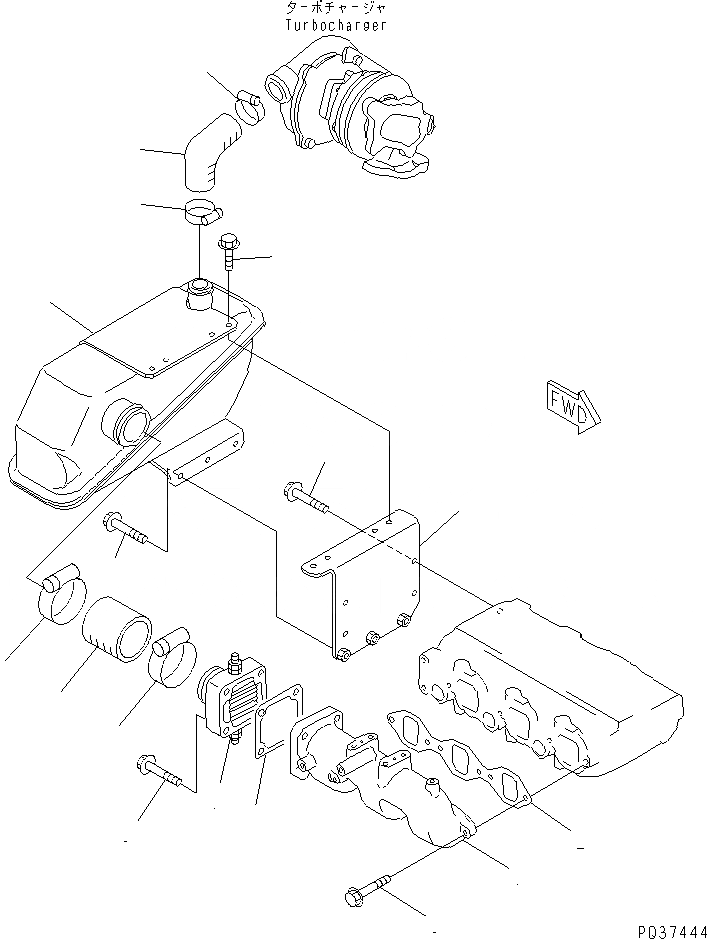 ターボチャージャ
Turbocharger

FWD

PQ37444