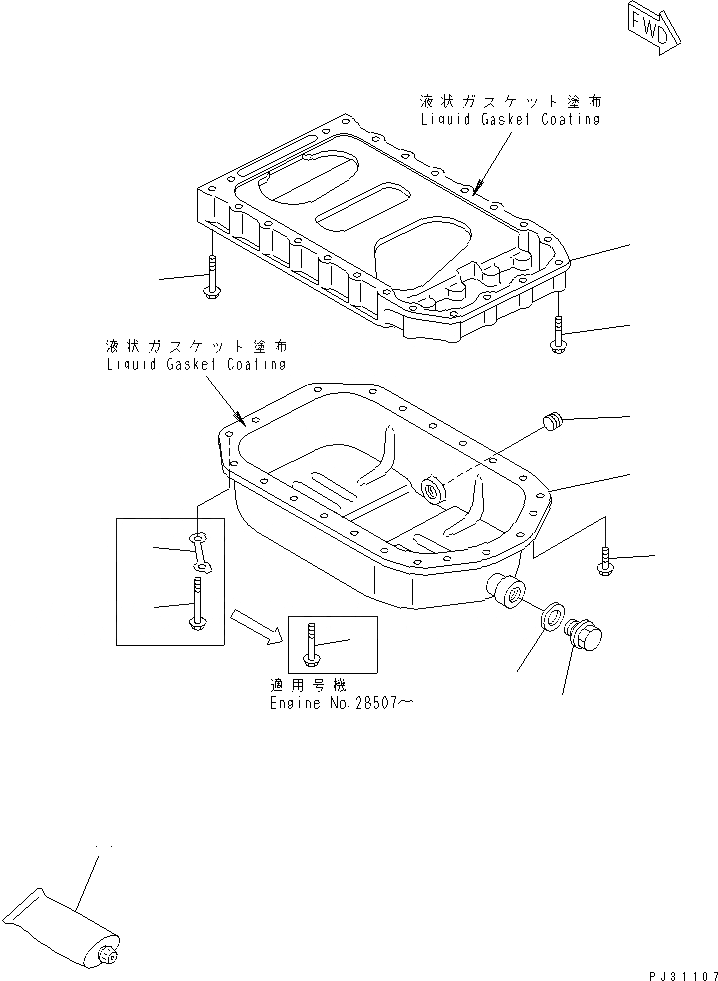 FWD

液状ガスケット塗布
Liquid Gasket Coating

液状ガスケット塗布
Liquid Gasket Coating

適用号機
Engine No.28507～

PJ31107