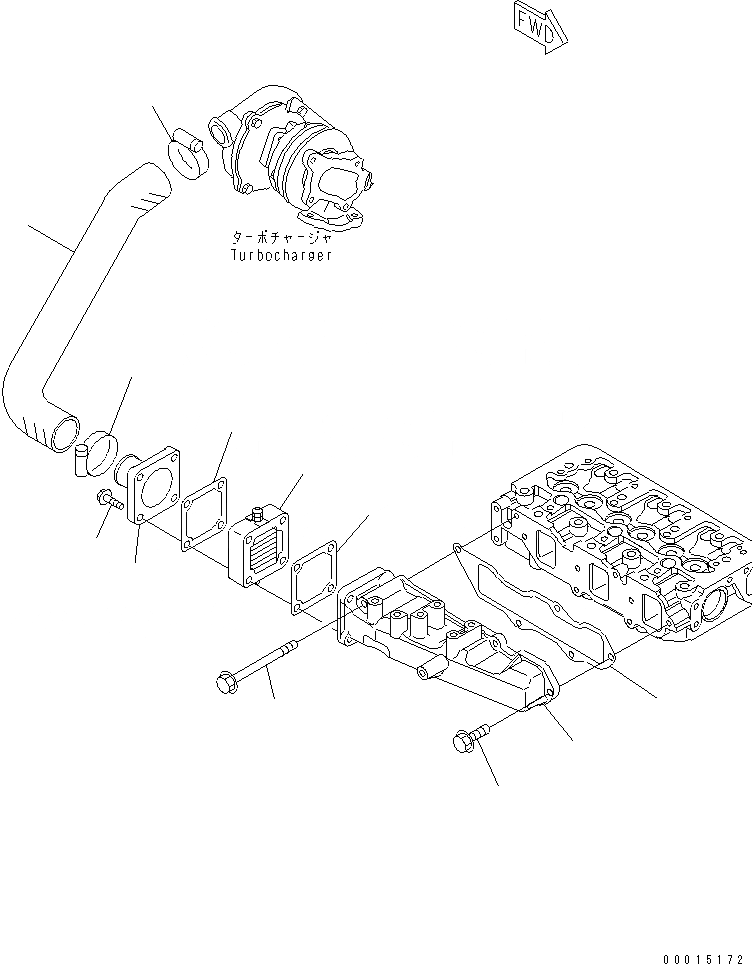 FWD

ターボチャージャ
Turbocharger

00015172