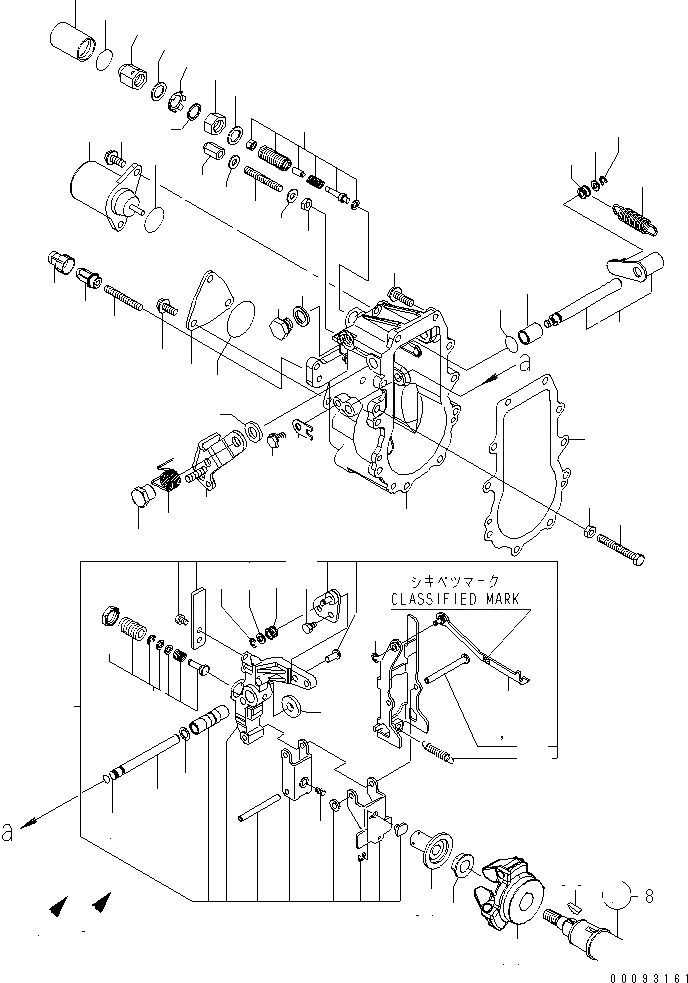 a

シキベツマーク
CLASSIFIED MARK

a

8

00093161