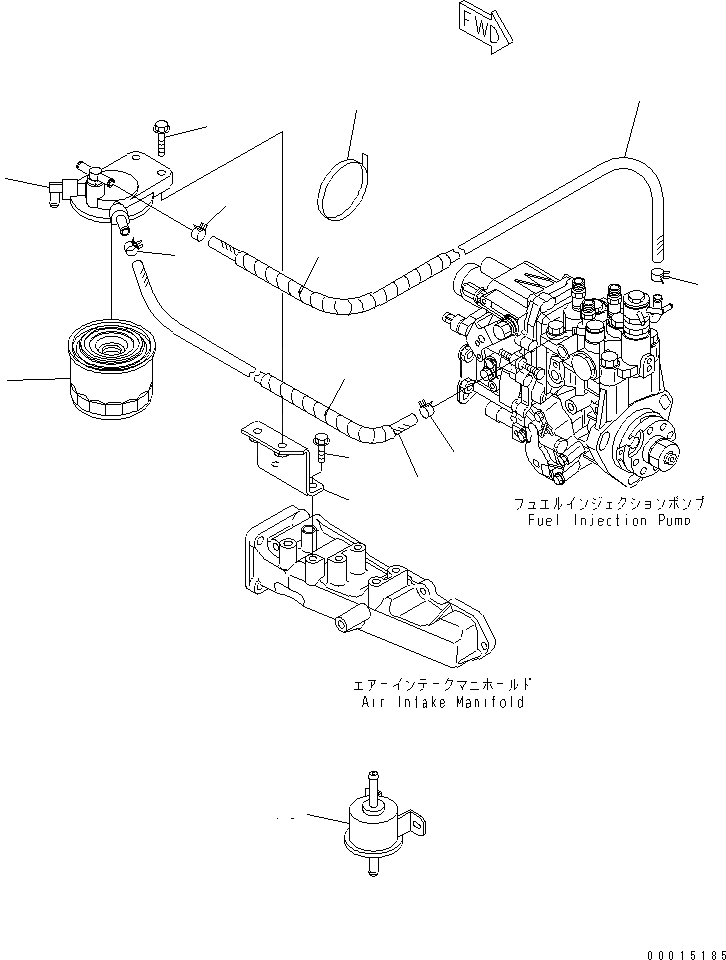 FWD

フュエルインジェクションポンプ
Fuel Injection Pump

エアーインテークマニホールド
Air Intake Manifold

00015185