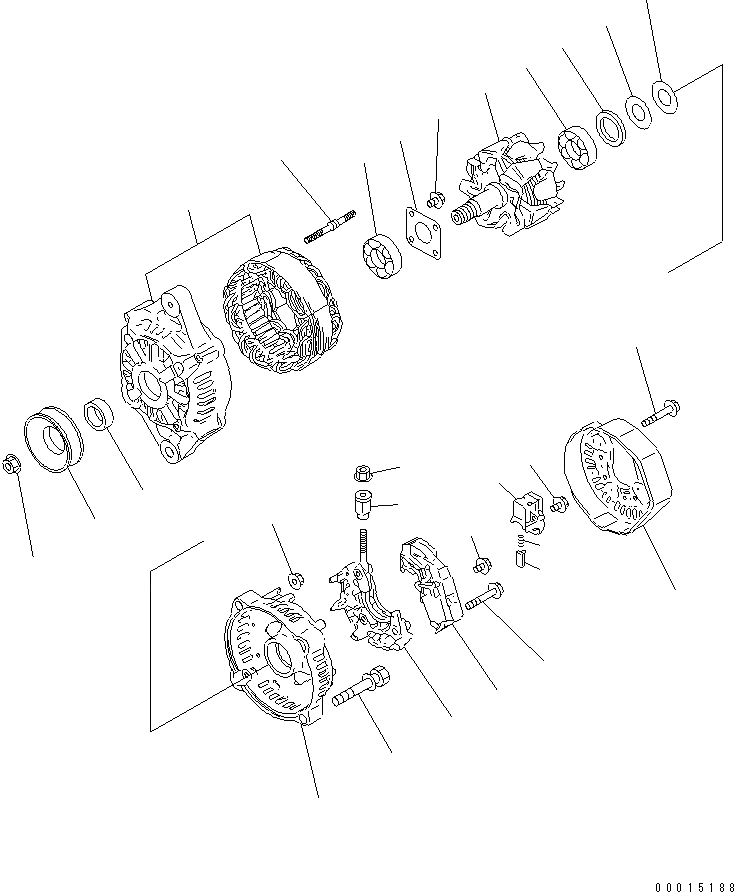 00015188