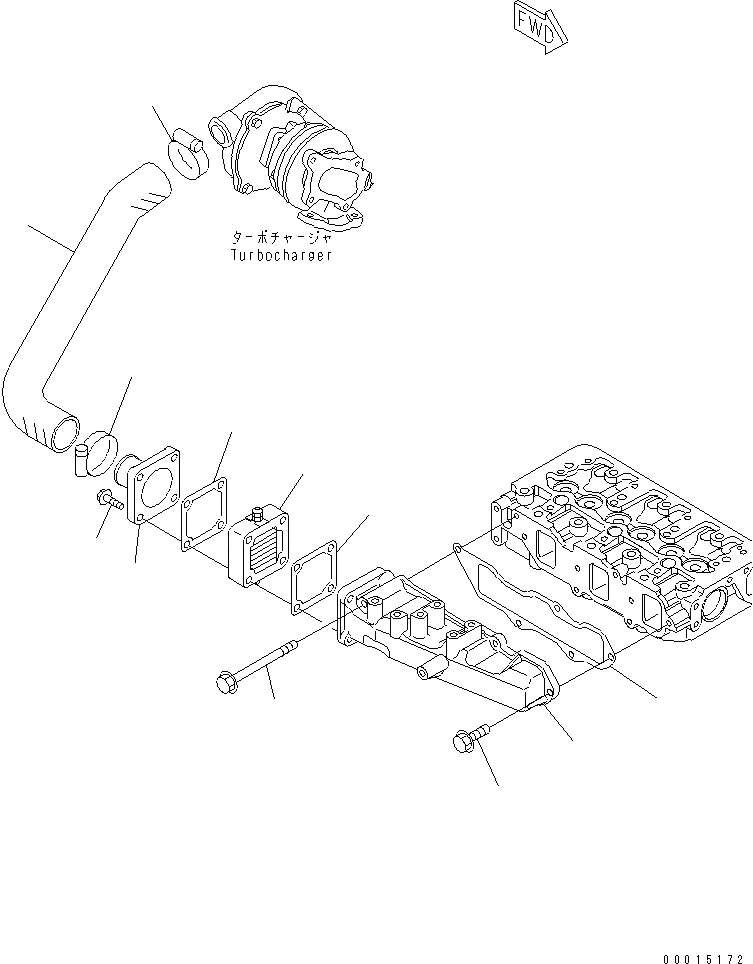 FWD

ターボチャージャ
Turbocharger

00015172